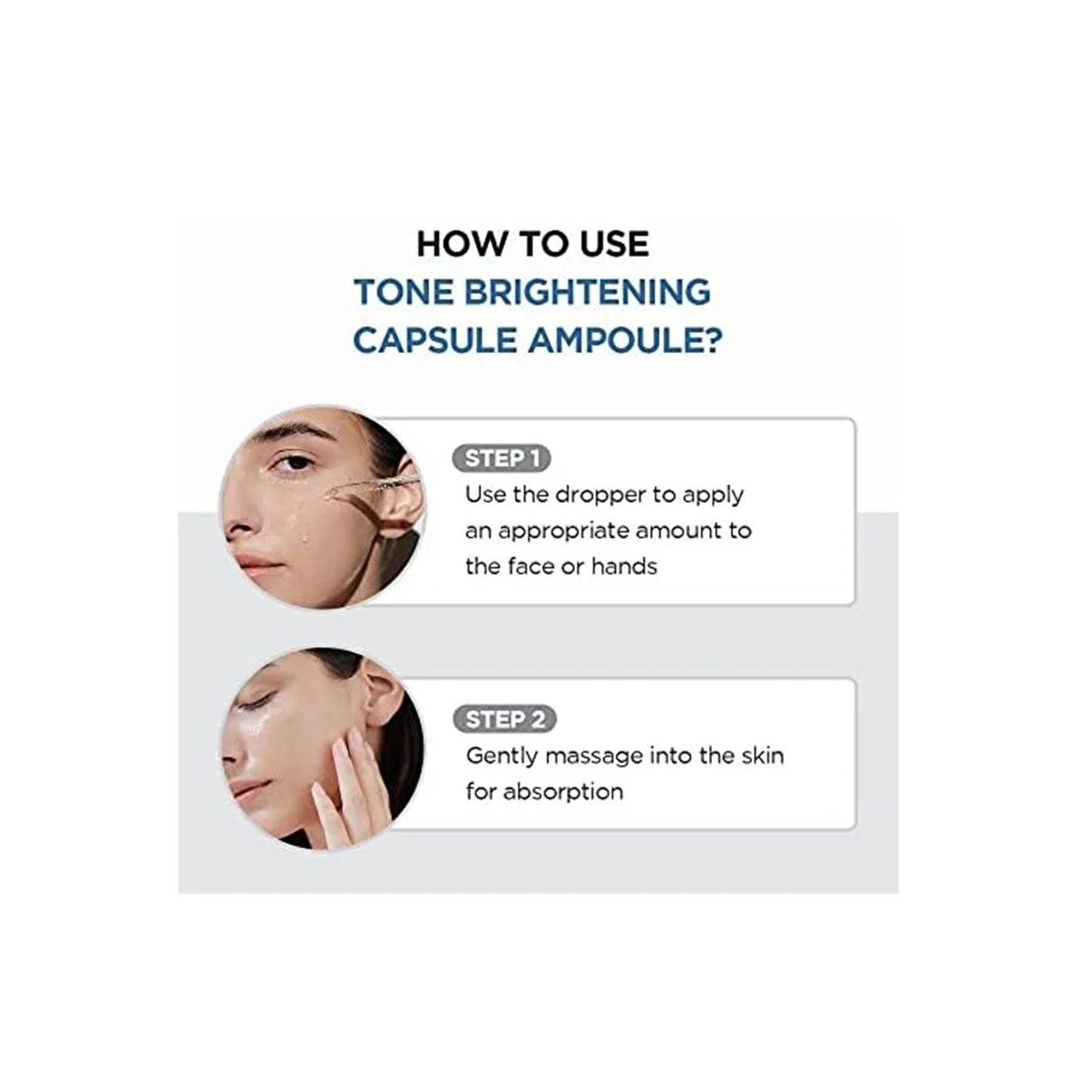 HOW TO USE
TONE BRIGHTENING CAPSULE AMPOULE?

STEP 1
Use the dropper to apply an appropriate amount to the face or hands

STEP 2
Gently massage into the skin for absorption